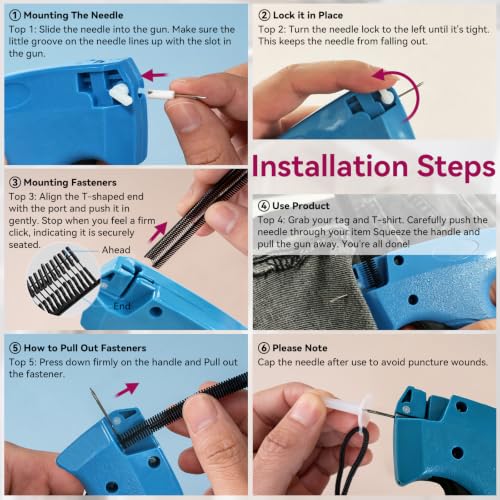 ① Mounting The Needle
Top 1: Slide the needle into the gun. Make sure the little groove on the needle lines up with the slot in the gun.

② Lock it in Place
Top 2: Turn the needle lock to the left until it's tight. This keeps the needle from falling out.

Installation Steps

③ Mounting Fasteners
Top 3: Align the T-shaped end with the port and push it in gently. Stop when you feel a firm click, indicating it is securely seated.

Ahead

End

④ Use Product
Top 4: Grab your tag and T-shirt. Carefully push the needle through your item Squeeze the handle and pull the gun away. You're all done!

⑤ How to Pull Out Fasteners
Top 5: Press down firmly on the handle and Pull out the fastener.

⑥ Please Note
Cap the needle after use to avoid puncture wounds.