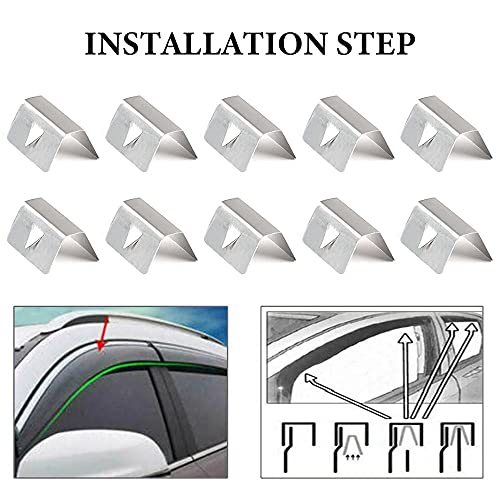 INSTALLATION STEP