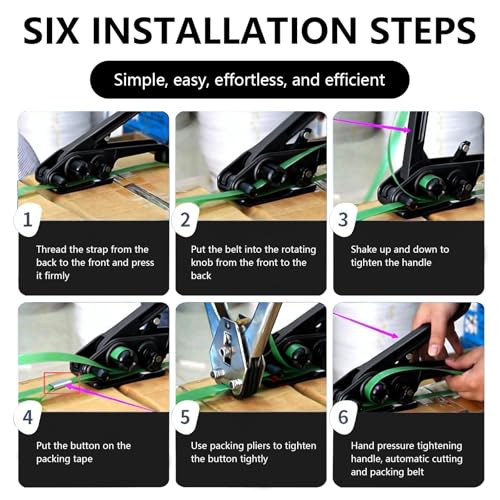 SIX INSTALLATION STEPS

Simple, easy, effortless, and efficient

1

Thread the strap from the back to the front and press it firmly

2

Put the belt into the rotating knob from the front to the back

3

Shake up and down to tighten the handle

4

Put the button on the packing tape

5

Use packing pliers to tighten the button tightly

6

Hand pressure tightening handle, automatic cutting and packing belt