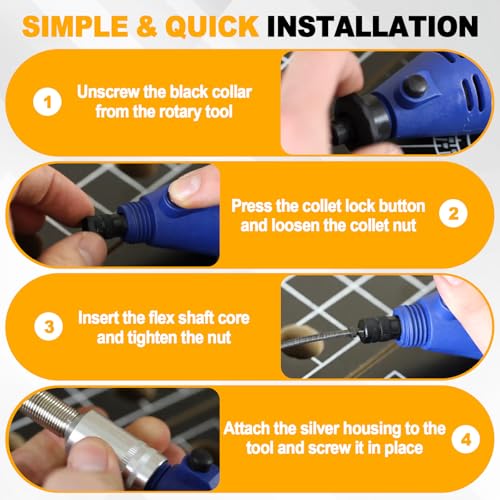 SIMPLE & QUICK INSTALLATION

1 Unscrew the black collar from the rotary tool

Press the collet lock button and loosen the collet nut 2

3 Insert the flex shaft core and tighten the nut

Attach the silver housing to the tool and screw it in place 4