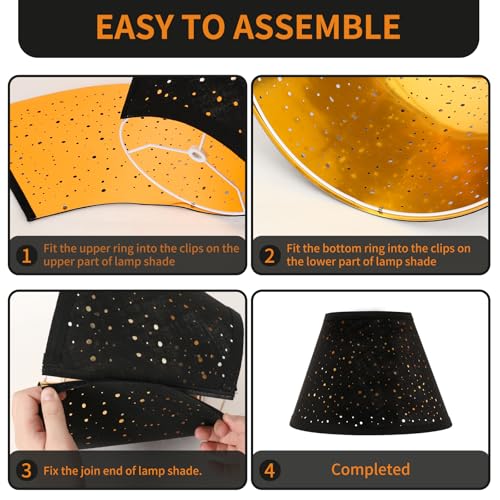 EASY TO ASSEMBLE

1 Fit the upper ring into the clips on the upper part of lamp shade

2 Fit the bottom ring into the clips on the lower part of lamp shade

3 Fix the join end of lamp shade.

4 Completed