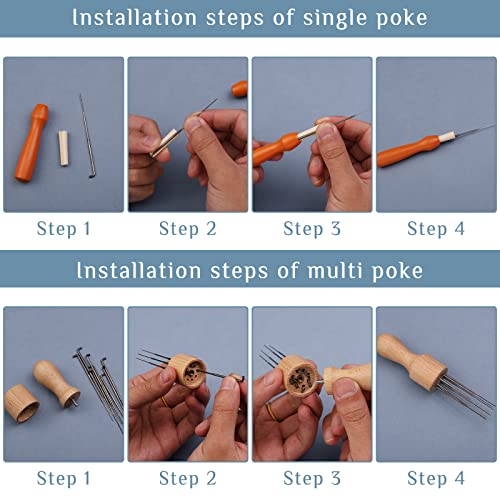 Installation steps of single poke

Step 1

Step 2

Step 3

Step 4

Installation steps of multi poke

Step 1

Step 2

Step 3

Step 4