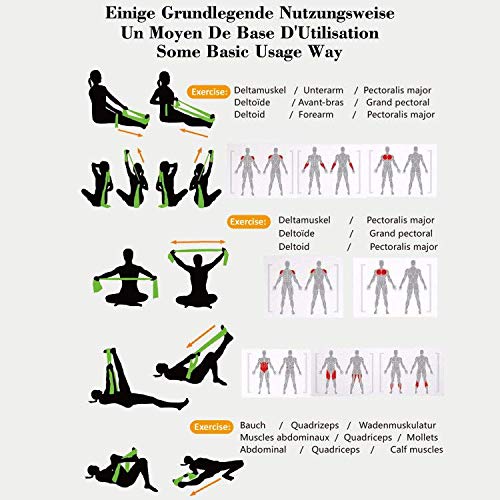 Einige Grundlegende Nutzungsweise
Un Moyen De Base D'Utilisation
Some Basic Usage Way

Exercise: Deltamuskel / Unterarm / Pectoralis major
Deltoïde / Avant-bras / Grand pectoral
Deltoid / Forearm / Pectoralis major

Exercise: Deltamuskel / Pectoralis major
Deltoïde / Grand pectoral
Deltoid / Pectoralis major

Exercise: Bauch / Quadrizeps / Wadenmuskulatur
Muscles abdominaux / Quadriceps / Mollets
Abdominal / Quadriceps / Calf muscles