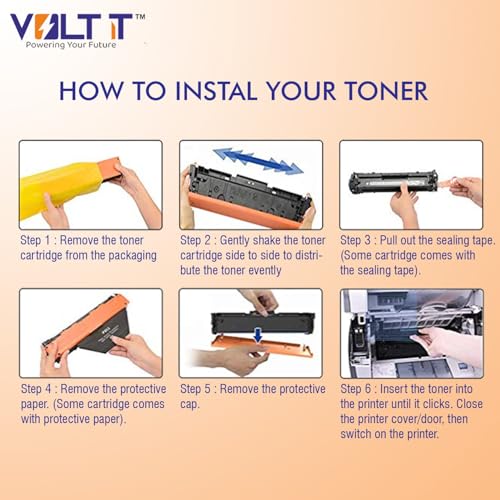 VOLT IT™
Powering Your Future

HOW TO INSTAL YOUR TONER

Step 1 : Remove the toner cartridge from the packaging

Step 2 : Gently shake the toner cartridge side to side to distribute the toner evently

Step 3 : Pull out the sealing tape. (Some cartridge comes with the sealing tape).

Step 4 : Remove the protective paper. (Some cartridge comes with protective paper).

Step 5 : Remove the protective cap.

Step 6 : Insert the toner into the printer until it clicks. Close the printer cover/door, then switch on the printer.