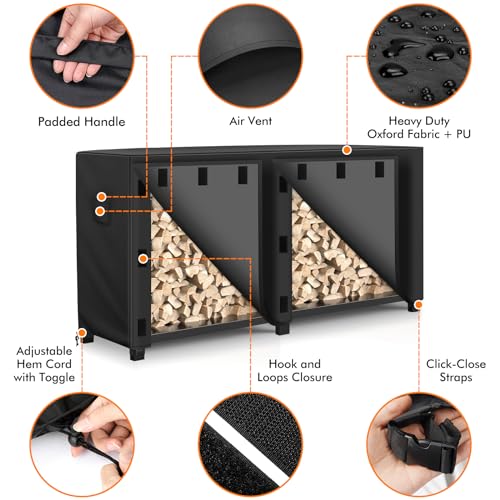 Padded Handle

Air Vent

Heavy Duty Oxford Fabric + PU

Adjustable Hem Cord with Toggle

Hook and Loops Closure

Click-Close Straps