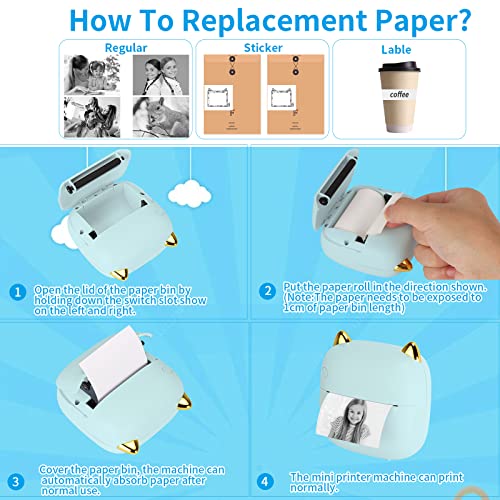 How To Replacement Paper?

Regular

Sticker

F

F

Lable

coffee

1 Open the lid of the paper bin by holding down the switch slot show on the left and right.

2 Put the paper roll in the direction shown. (Note:The paper needs to be exposed to 1cm of paper bin length)

3 Cover the paper bin, the machine can automatically absorb paper after normal use.

4 The mini printer machine can print normally.