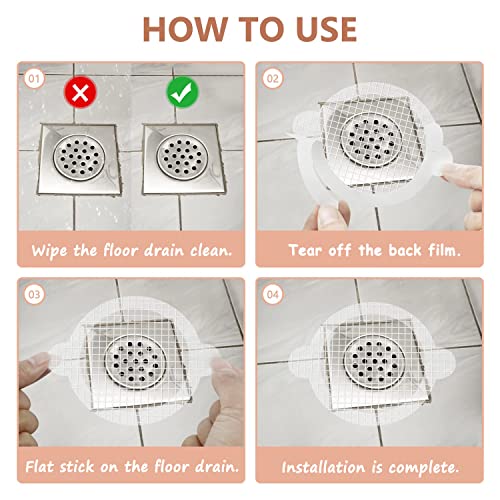 HOW TO USE

01

Wipe the floor drain clean.

02

Tear off the back film.

03

Flat stick on the floor drain.

04

Installation is complete.