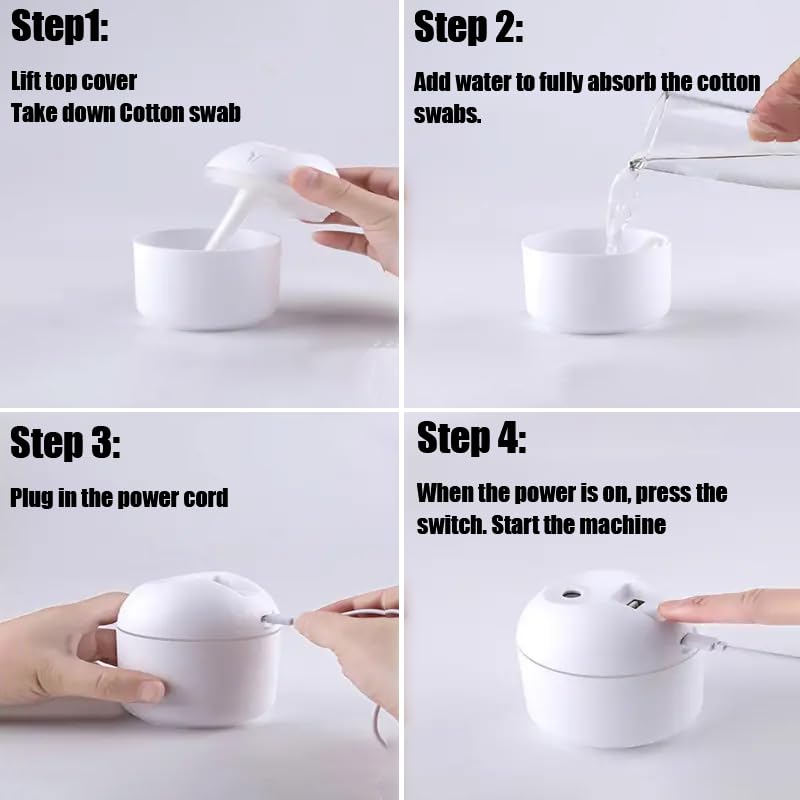 Step1:

Lift top cover
Take down Cotton swab

Step 2:

Add water to fully absorb the cotton swabs.

Step 3:

Plug in the power cord

Step 4:

When the power is on, press the switch. Start the machine