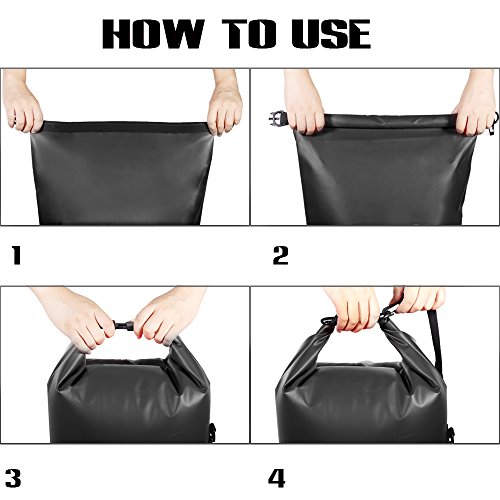 HOW TO USE

1

2

3

4