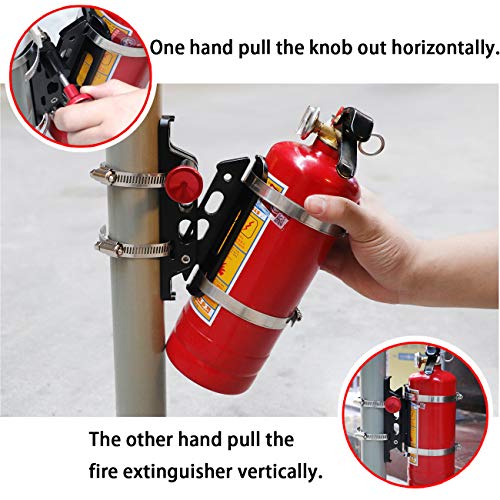 One hand pull the knob out horizontally.

The other hand pull the fire extinguisher vertically.