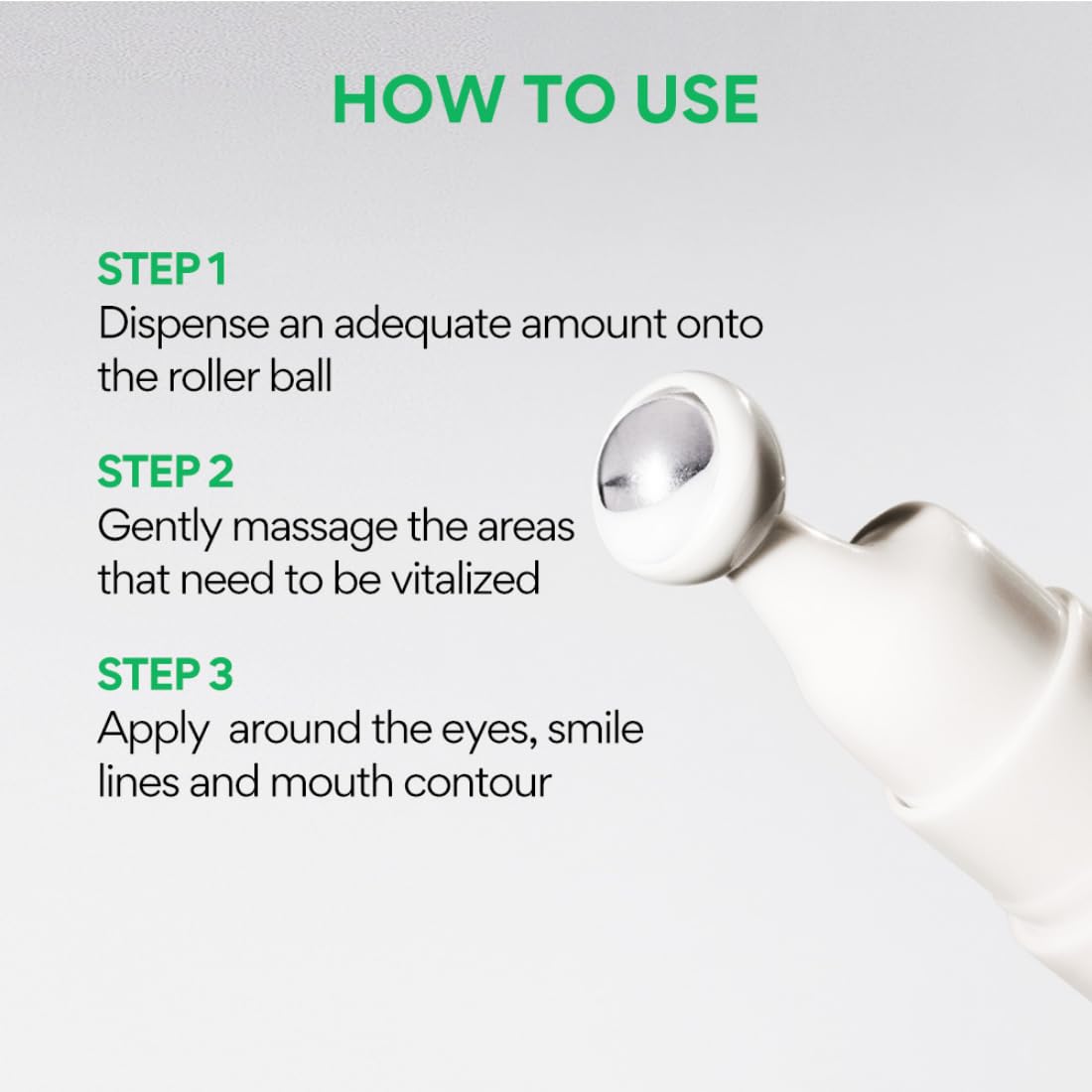 HOW TO USE

STEP 1
Dispense an adequate amount onto the roller ball

STEP 2
Gently massage the areas that need to be vitalized

STEP 3
Apply  around the eyes, smile lines and mouth contour