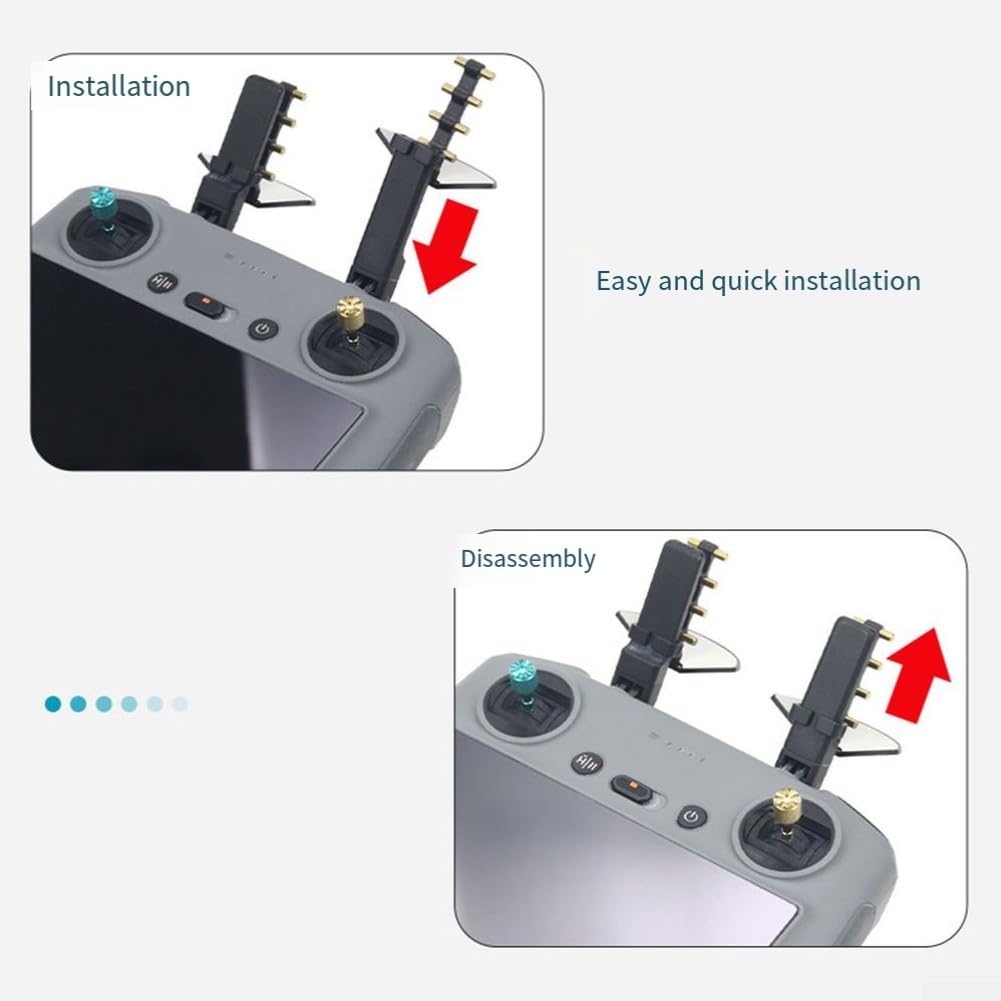 Installation

Easy and quick installation

Disassembly