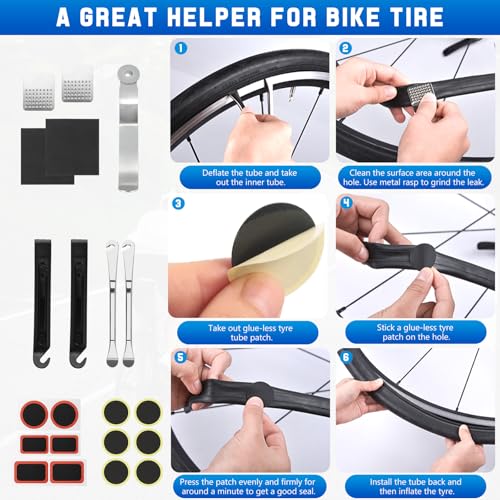 A GREAT HELPER FOR BIKE TIRE

1

Deflate the tube and take out the inner tube.

2

Clean the surface area around the hole. Use metal rasp to grind the leak.

3

Take out glue-less tyre tube patch.

4

Stick a glue-less tyre patch on the hole.

5

Press the patch evenly and firmly for around a minute to get a good seal.

6

Install the tube back and then inflate the tyre.