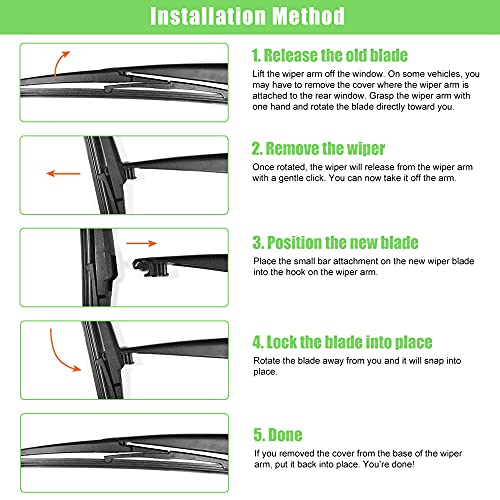 Installation Method

1. Release the old blade

Lift the wiper arm off the window. On some vehicles, you may have to remove the cover where the wiper arm is attached to the rear window. Grasp the wiper arm with one hand and rotate the blade directly toward you.

2. Remove the wiper

Once rotated, the wiper will release from the wiper arm with a gentle click. You can now take it off the arm.

3. Position the new blade

Place the small bar attachment on the new wiper blade into the hook on the wiper arm.

4. Lock the blade into place

Rotate the blade away from you and it will snap into place.

5. Done

If you removed the cover from the base of the wiper arm, put it back into place. You're done!