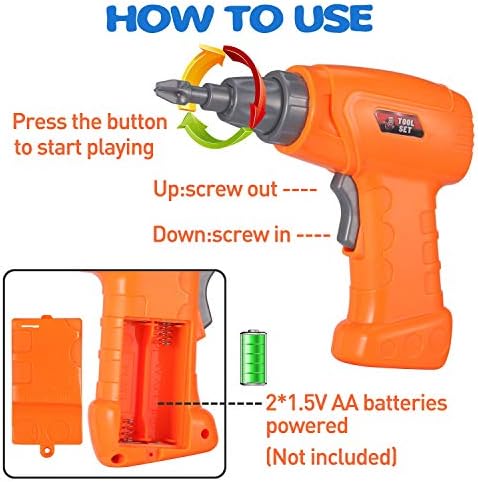 HOW TO USE

Press the button to start playing

TOOL SET

Up:screw out ----

Down:screw in ----

2*1.5V AA batteries powered
(Not included)