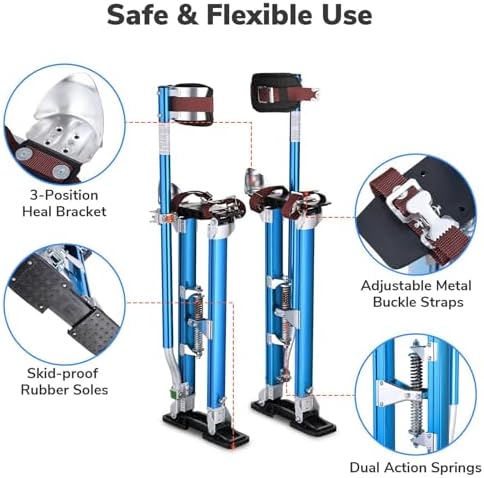 Safe & Flexible Use

3-Position Heal Bracket

Skid-proof Rubber Soles

Adjustable Metal Buckle Straps

Dual Action Springs