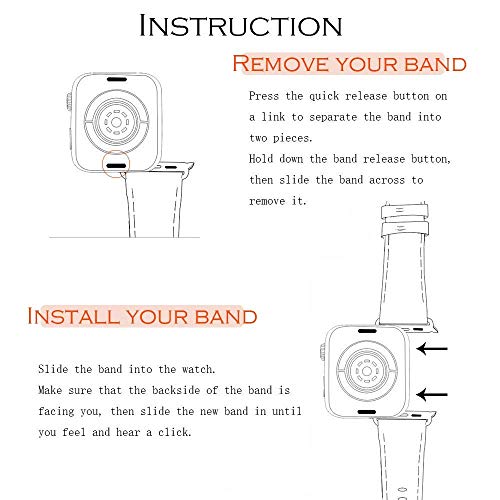 INSTRUCTION

REMOVE YOUR BAND

Press the quick release button on a link to separate the band into two pieces.
Hold down the band release button, then slide the band across to remove it.

INSTALL YOUR BAND

Slide the band into the watch.
Make sure that the backside of the band is facing you, then slide the new band in until you feel and hear a click.