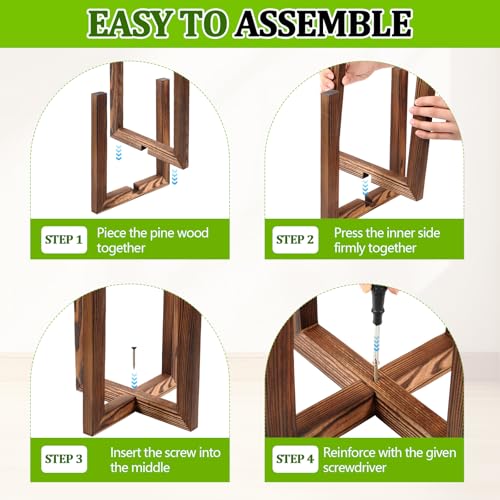 EASY TO ASSEMBLE

STEP 1 Piece the pine wood together

STEP 2 Press the inner side firmly together

STEP 3 Insert the screw into the middle

STEP 4 Reinforce with the given screwdriver