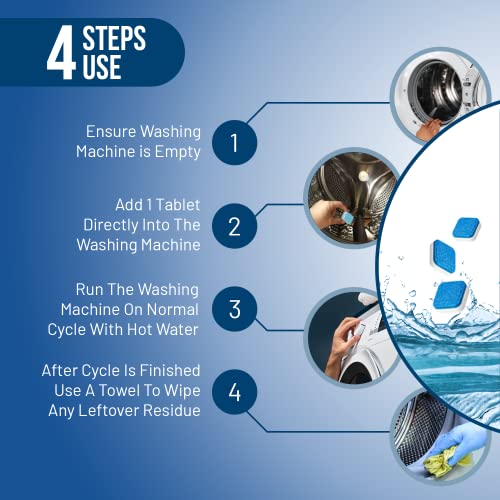 4 STEPS USE

Ensure Washing Machine is Empty

1

Add 1 Tablet Directly Into The Washing Machine

2

Run The Washing Machine On Normal Cycle With Hot Water

3

After Cycle Is Finished Use A Towel To Wipe Any Leftover Residue

4