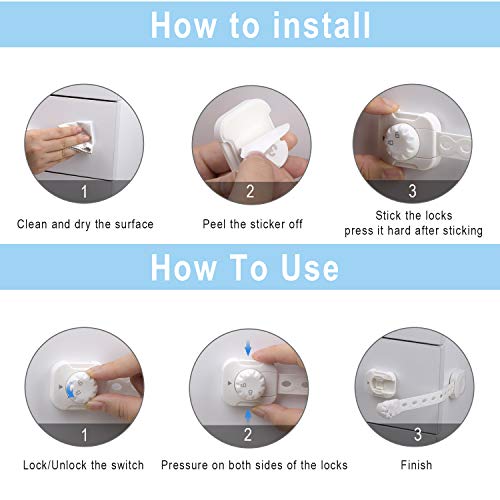 How to install

1
Clean and dry the surface

2
Peel the sticker off

3
Stick the locks
press it hard after sticking

How To Use

1
Lock/Unlock the switch

2
Pressure on both sides of the locks

3
Finish