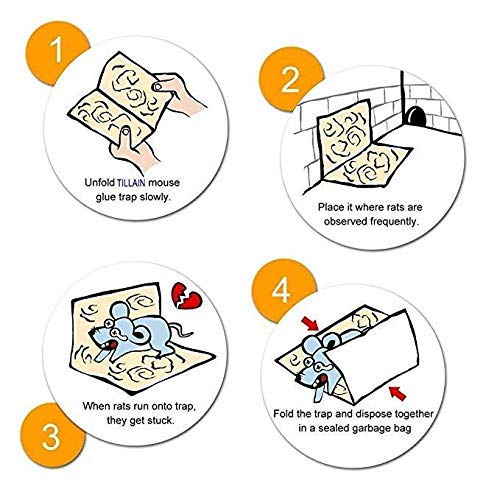 1

Unfold TILLAIN mouse glue trap slowly.

2

Place it where rats are observed frequently.

3

When rats run onto trap, they get stuck.

4

Fold the trap and dispose together in a sealed garbage bag