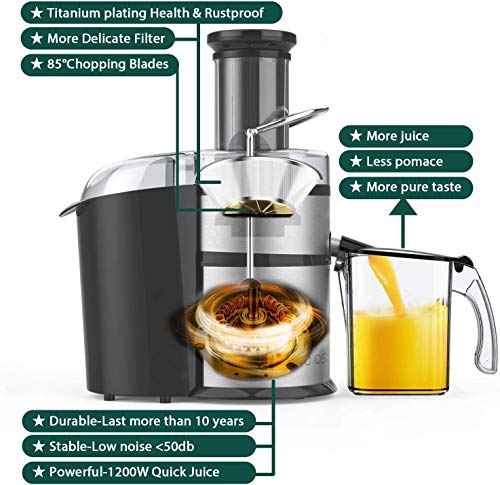 ★ Titanium plating Health & Rustproof
★ More Delicate Filter
★ 85°Chopping Blades

★ More juice
★ Less pomace
★ More pure taste

★ Durable-Last more than 10 years
★ Stable-Low noise <50db
★ Powerful-1200W Quick Juice