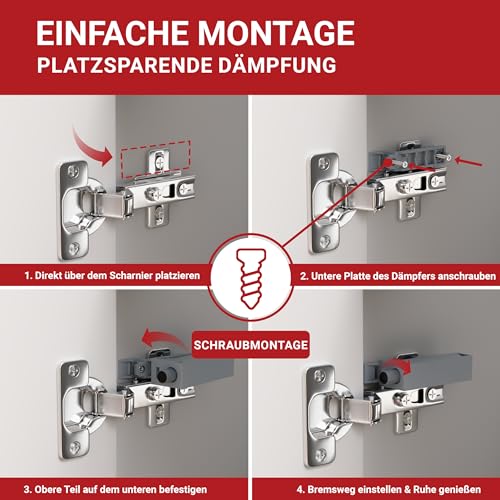 EINFACHE MONTAGE
PLATZSPARENDE DÄMPFUNG

1. Direkt über dem Scharnier platzieren

2. Untere Platte des Dämpfers anschrauben

SCHRAUBMONTAGE

3. Obere Teil auf dem unteren befestigen

4. Bremsweg einstellen & Ruhe genießen