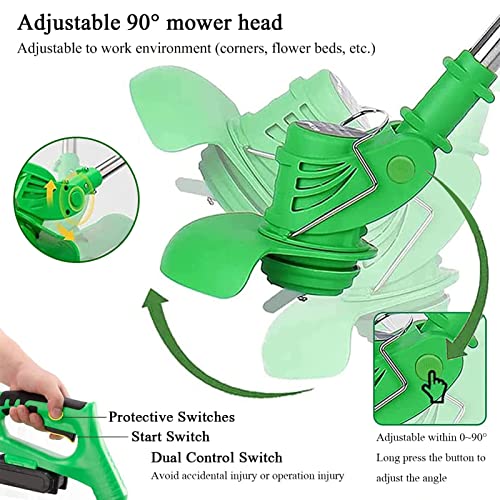 Adjustable 90° mower head

Adjustable to work environment (corners, flower beds, etc.)

Protective Switches

Start Switch

Dual Control Switch

Avoid accidental injury or operation injury

Adjustable within 0~90°

Long press the button to adjust the angle