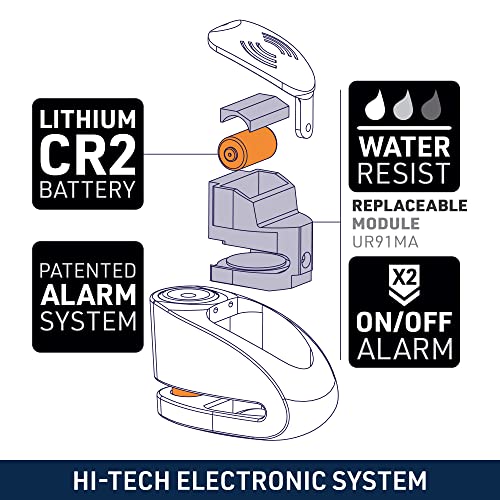 LITHIUM
CR2
BATTERY

PATENTED
ALARM
SYSTEM

WATER
RESIST

REPLACEABLE
MODULE
UR91MA

X2

ON/OFF
ALARM

HI-TECH ELECTRONIC SYSTEM