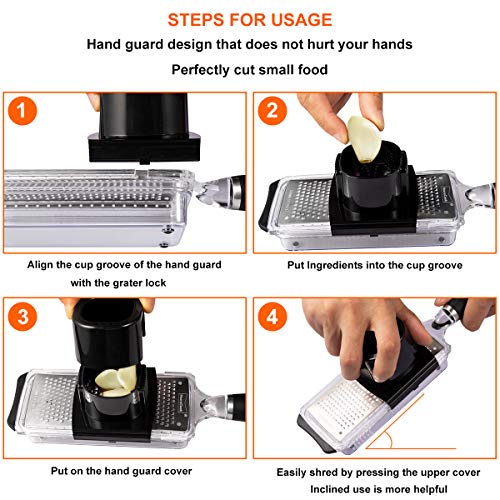 STEPS FOR USAGE

Hand guard design that does not hurt your hands

Perfectly cut small food

1

Align the cup groove of the hand guard with the grater lock

2

Put Ingredients into the cup groove

3

Put on the hand guard cover

4

Easily shred by pressing the upper cover
Inclined use is more helpful