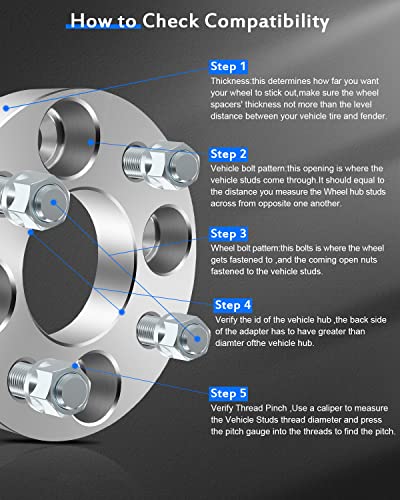 How to Check Compatibility

Step 1
Thickness:this determines how far you want your wheel to stick out,make sure the wheel spacers' thickness not more than the level distance between your vehicle tire and fender.

Step 2
Vehicle bolt pattern:this opening is where the vehicle studs come through.It should equal to the distance you measure the Wheel hub studs across from opposite one another.

Step 3
Wheel bolt pattern:this bolts is where the wheel gets fastened to ,and the coming open nuts fastened to the vehicle studs.

Step 4
Verify the id of the vehicle hub ,the back side of the adapter has to have greater than diamter ofthe vehicle hub.

Step 5
Verify Thread Pinch ,Use a caliper to measure the Vehicle Studs thread diameter and press the pitch gauge into the threads to find the pitch.