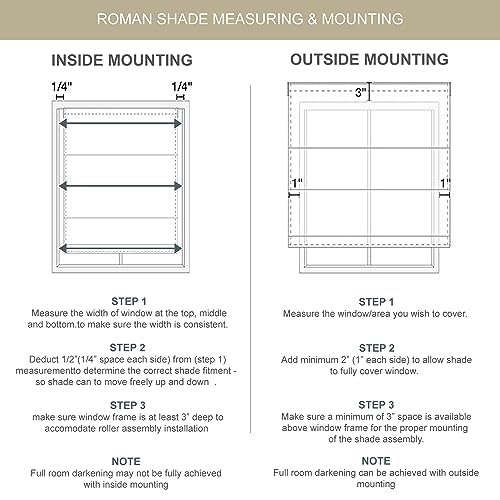 ROMAN SHADE MEASURING & MOUNTING

INSIDE MOUNTING

1/4"

1/4"

STEP 1
Measure the width of window at the top, middle and bottom.to make sure the width is consistent.

STEP 2
Deduct 1/2"(1/4" space each side) from (step 1) measurementto determine the correct shade fitment - so shade can to move freely up and down .

STEP 3
make sure window frame is at least 3" deep to accomodate roller assembly installation

NOTE
Full room darkening may not be fully achieved with inside mounting

OUTSIDE MOUNTING

3"

1"

1"

STEP 1
Measure the window/area you wish to cover.

STEP 2
Add minimum 2" (1" each side) to allow shade to fully cover window.

STEP 3
Make sure a minimum of 3" space is available above window frame for the proper mounting of the shade assembly.

NOTE
Full room darkening can be achieved with outside mounting