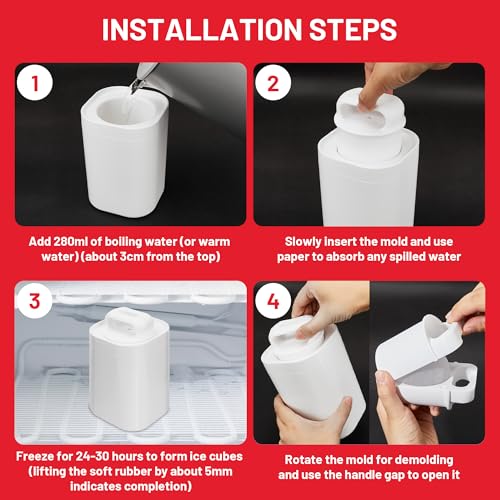 INSTALLATION STEPS

1

Add 280ml of boiling water (or warm water) (about 3cm from the top)

2

Slowly insert the mold and use paper to absorb any spilled water

3

Freeze for 24-30 hours to form ice cubes (lifting the soft rubber by about 5mm indicates completion)

4

Rotate the mold for demolding and use the handle gap to open it