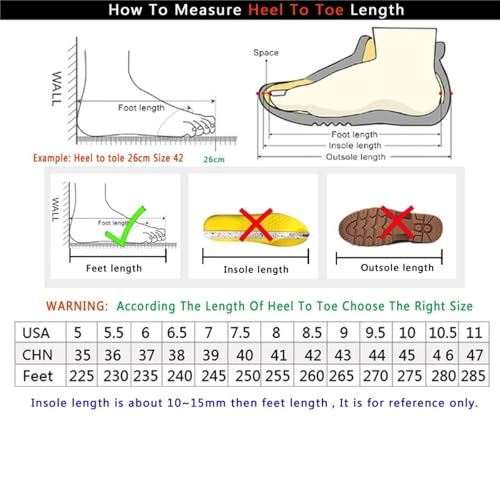 How To Measure Heel To Toe Length

WALL

Foot length

Example: Heel to tole 26cm Size 42

26cm

Space

Foot length

Insole length

Outsole length

WALL

Foot length

Feet length

Insole length

Outsole length

WARNING: According The Length Of Heel To Toe Choose The Right Size

| USA | 5 | 5.5 | 6 | 6.5 | 7 | 7.5 | 8 | 8.5 | 9 | 9.5 | 10 | 10.5 | 11 |
|---|---|---|---|---|---|---|---|---|---|---|---|---|---|
| CHN | 35 | 36 | 37 | 38 | 39 | 40 | 41 | 42 | 43 | 44 | 45 | 4 6 | 47 |
| Feet | 225 | 230 | 235 | 240 | 245 | 250 | 255 | 260 | 265 | 270 | 275 | 280 | 285 |

Insole length is about 10~15mm then feet length , It is for reference only.