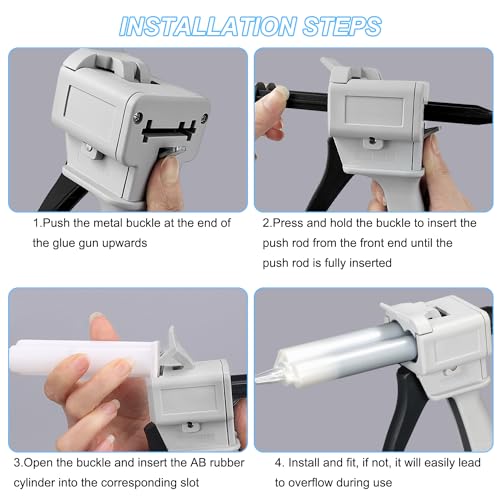 INSTALLATION STEPS

1.Push the metal buckle at the end of the glue gun upwards

2.Press and hold the buckle to insert the push rod from the front end until the push rod is fully inserted

3.Open the buckle and insert the AB rubber cylinder into the corresponding slot

4. Install and fit, if not, it will easily lead to overflow during use