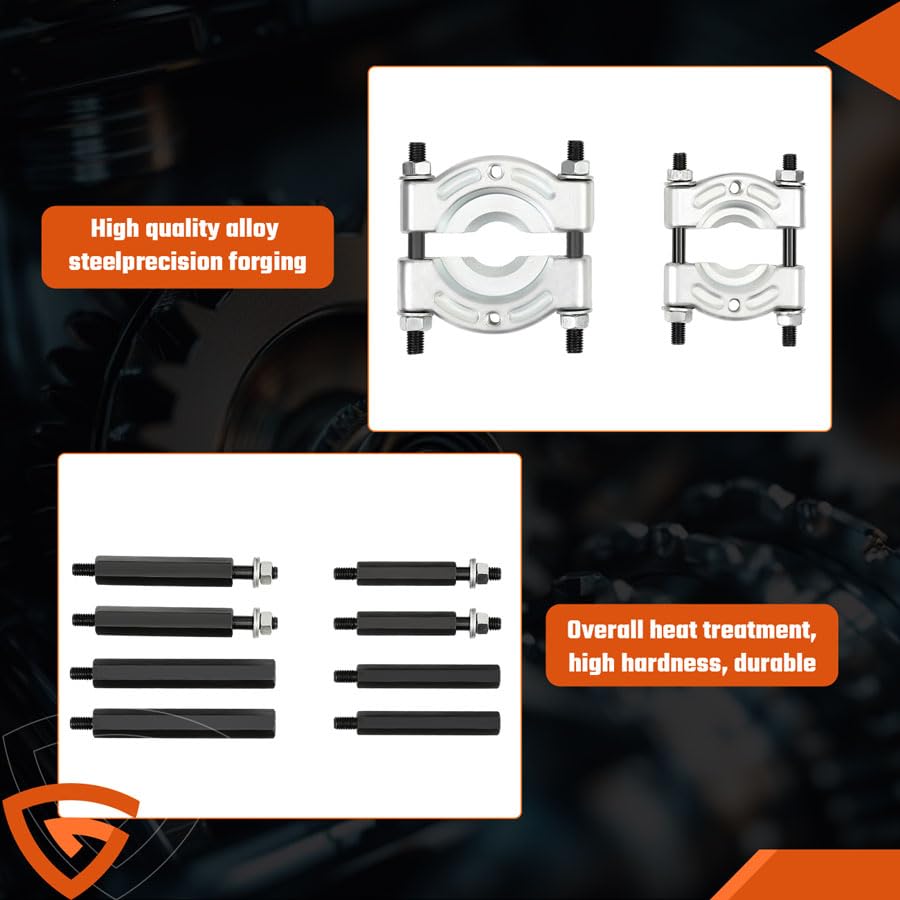 High quality alloy steelprecision forging

Overall heat treatment, high hardness, durable