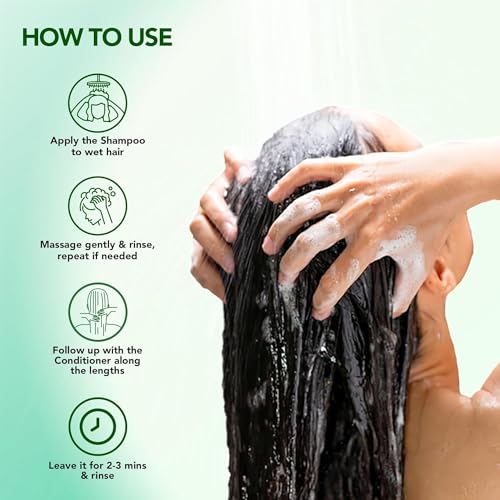 HOW TO USE

Apply the Shampoo to wet hair

Massage gently & rinse, repeat if needed

Follow up with the Conditioner along the lengths

Leave it for 2-3 mins & rinse