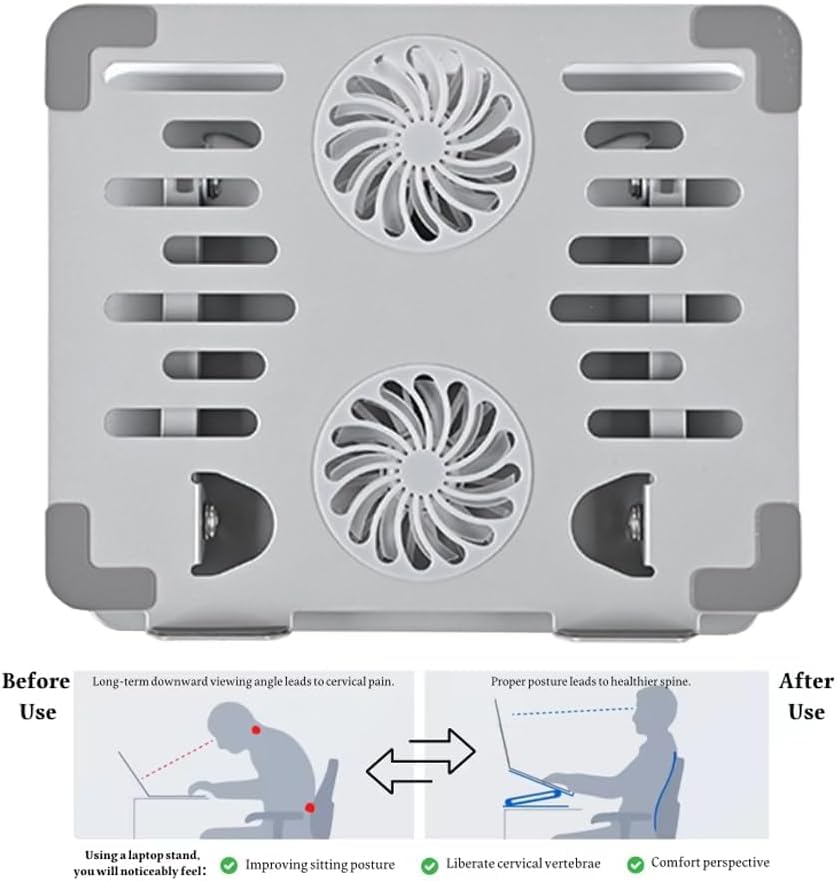 Before Use

Long-term downward viewing angle leads to cervical pain.

Proper posture leads to healthier spine.

After Use

Using a laptop stand, you will noticeably feel:

Improving sitting posture

Liberate cervical vertebrae

Comfort perspective