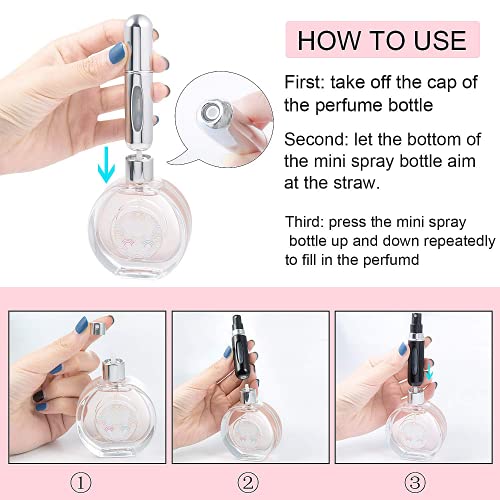 HOW TO USE

First: take off the cap of the perfume bottle

Second: let the bottom of the mini spray bottle aim at the straw.

Third: press the mini spray bottle up and down repeatedly to fill in the perfumd

①

②

③