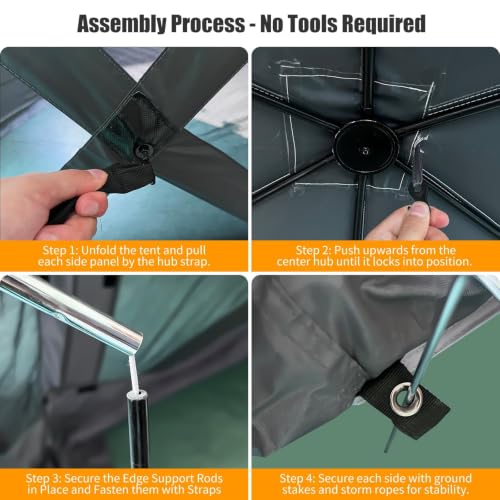 Assembly Process - No Tools Required

Step 1: Unfold the tent and pull each side panel by the hub strap.

Step 2: Push upwards from the center hub until it locks into position.

Step 3: Secure the Edge Support Rods in Place and Fasten them with Straps

Step 4: Secure each side with ground stakes and storm ropes for stability.