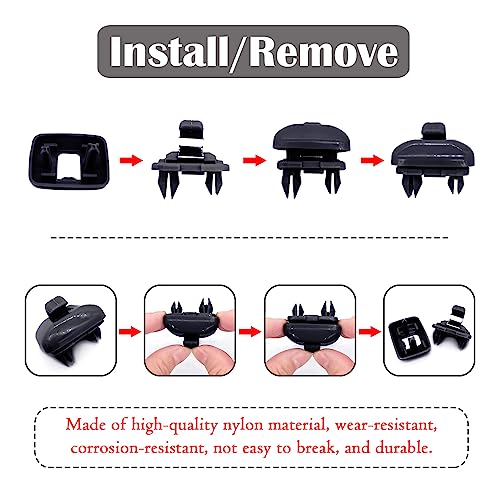 Install/Remove

Made of high-quality nylon material, wear-resistant, corrosion-resistant, not easy to break, and durable.