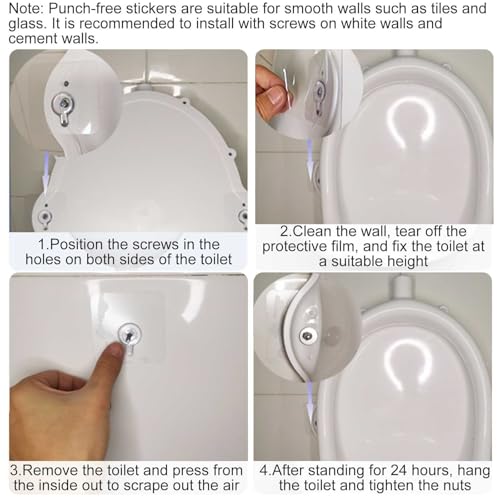 Note: Punch-free stickers are suitable for smooth walls such as tiles and glass. It is recommended to install with screws on white walls and cement walls.

1.Position the screws in the holes on both sides of the toilet

2.Clean the wall, tear off the protective film, and fix the toilet at a suitable height

3.Remove the toilet and press from the inside out to scrape out the air

4.After standing for 24 hours, hang the toilet and tighten the nuts