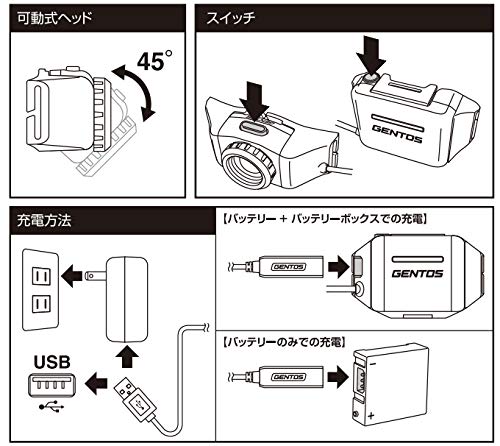 可動式ヘッド

45°

スイッチ

GENTOS

充電方法

USB

【バッテリー + バッテリーボックスでの充電】

GENTOS

GENTOS

【バッテリーのみでの充電】

GENTOS

−

+