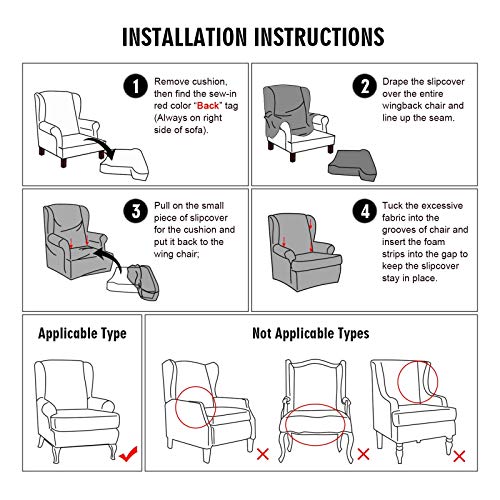 INSTALLATION INSTRUCTIONS

1 Remove cushion, then find the sew-in red color "Back" tag (Always on right side of sofa).

2 Drape the slipcover over the entire wingback chair and line up the seam.

3 Pull on the small piece of slipcover for the cushion and put it back to the wing chair;

4 Tuck the excessive fabric into the grooves of chair and insert the foam strips into the gap to keep the slipcover stay in place.

Applicable Type

Not Applicable Types