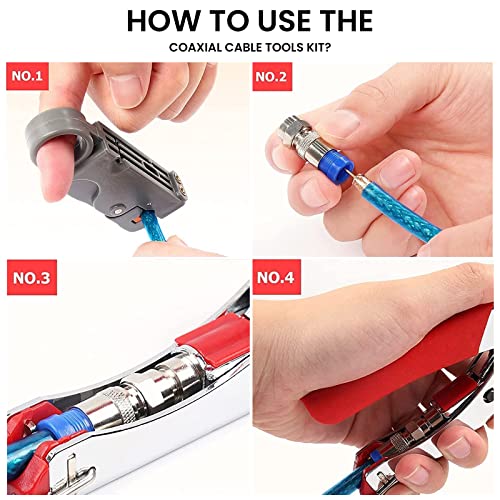 HOW TO USE THE

COAXIAL CABLE TOOLS KIT?

NO.1

NO.2

NO.3

NO.4