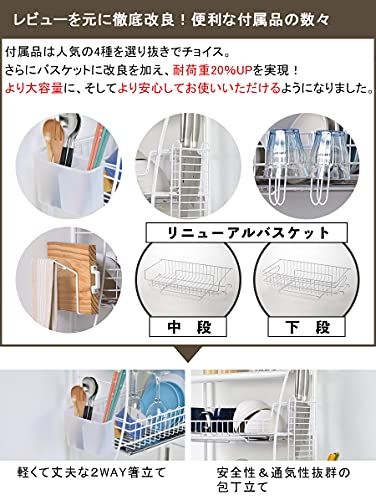 レビューを元に徹底改良！便利な付属品の数々

付属品は人気の4種を選り抜きでチョイス。
さらにバスケットに改良を加え、耐荷重20%UPを実現！
より大容量に、そしてより安心してお使いいただけるようになりました。

リニューアルバスケット

中　段

下　段

軽くて丈夫な2WAY箸立て

安全性＆通気性抜群の包丁立て