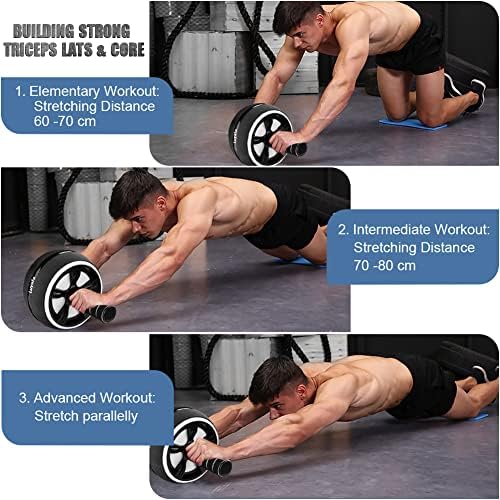 BUILDING STRONG TRICEPS LATS & CORE

1. Elementary Workout: Stretching Distance 60 -70 cm

2. Intermediate Workout: Stretching Distance 70 -80 cm

3. Advanced Workout: Stretch parallelly