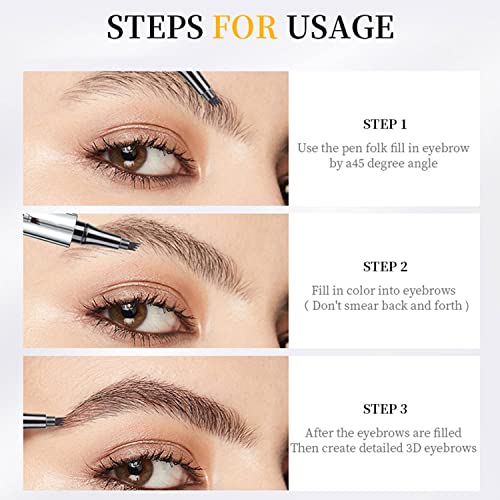 STEPS FOR USAGE

STEP 1

Use the pen folk fill in eyebrow by a45 degree angle

STEP 2

Fill in color into eyebrows ( Don't smear back and forth )

STEP 3

After the eyebrows are filled Then create detailed 3D eyebrows