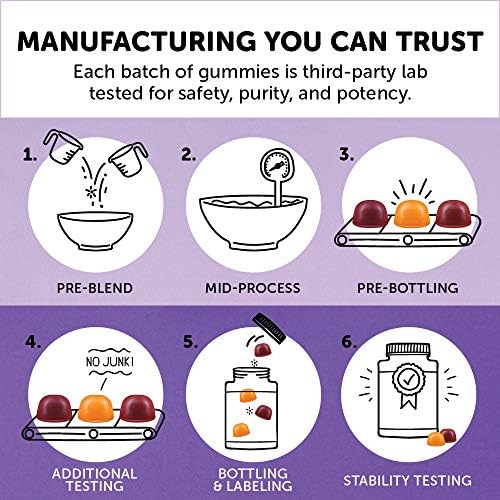 MANUFACTURING YOU CAN TRUST

Each batch of gummies is third-party lab tested for safety, purity, and potency.

1.

PRE-BLEND

2.

MID-PROCESS

3.

PRE-BOTTLING

4.

NO JUNK!

ADDITIONAL TESTING

5.

BOTTLING & LABELING

6.

STABILITY TESTING