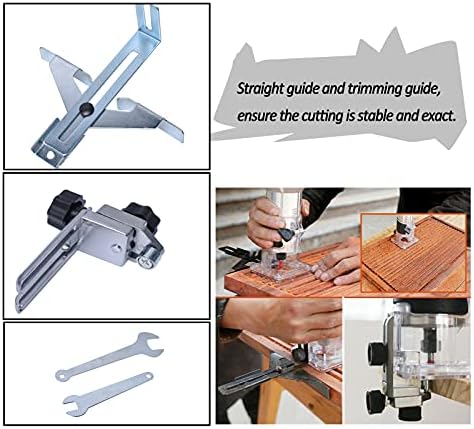 Straight guide and trimming guide, ensure the cutting is stable and exact.